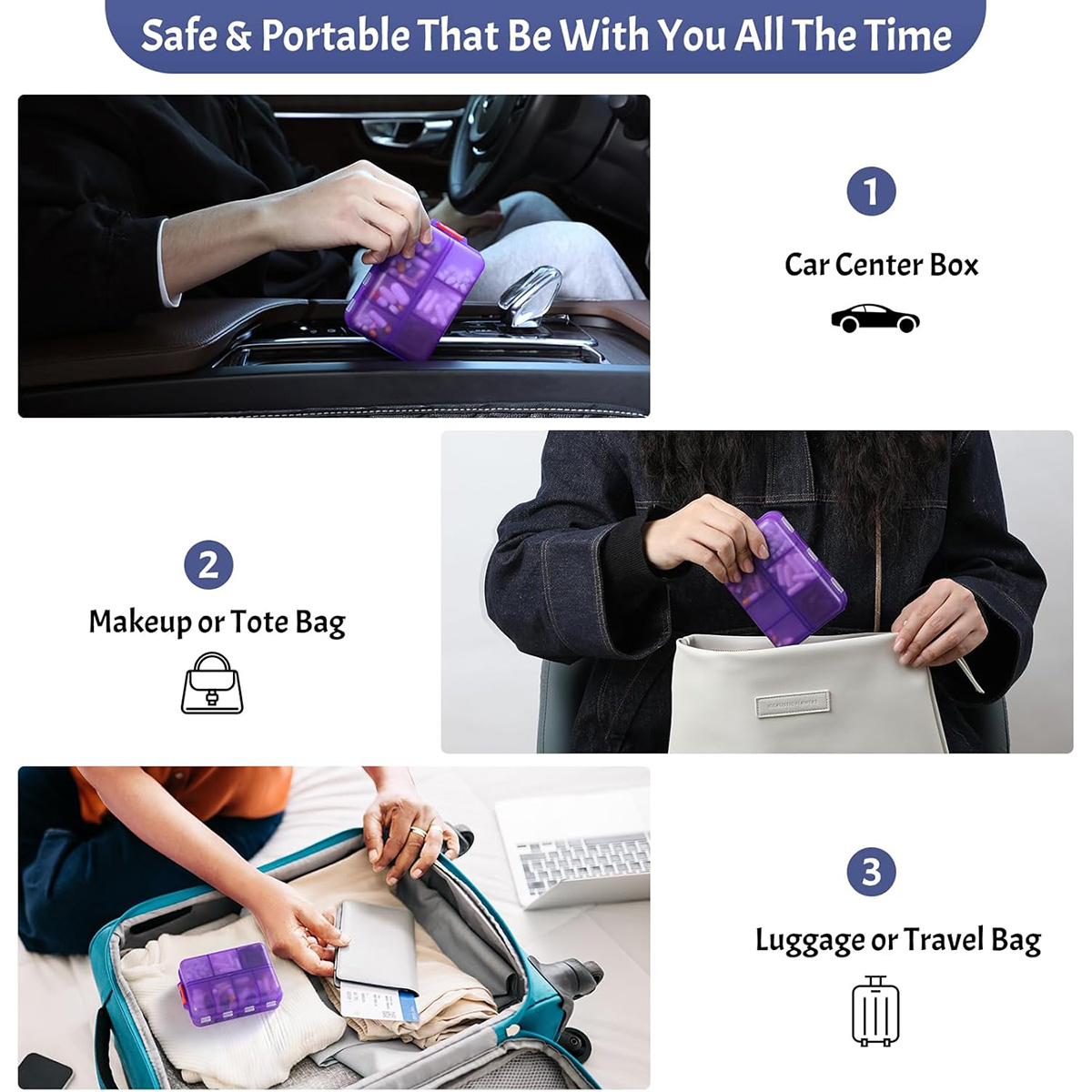 Safe & Portable That Be With You All The Time

1

Car Center Box

2

Makeup or Tote Bag

3

Luggage or Travel Bag